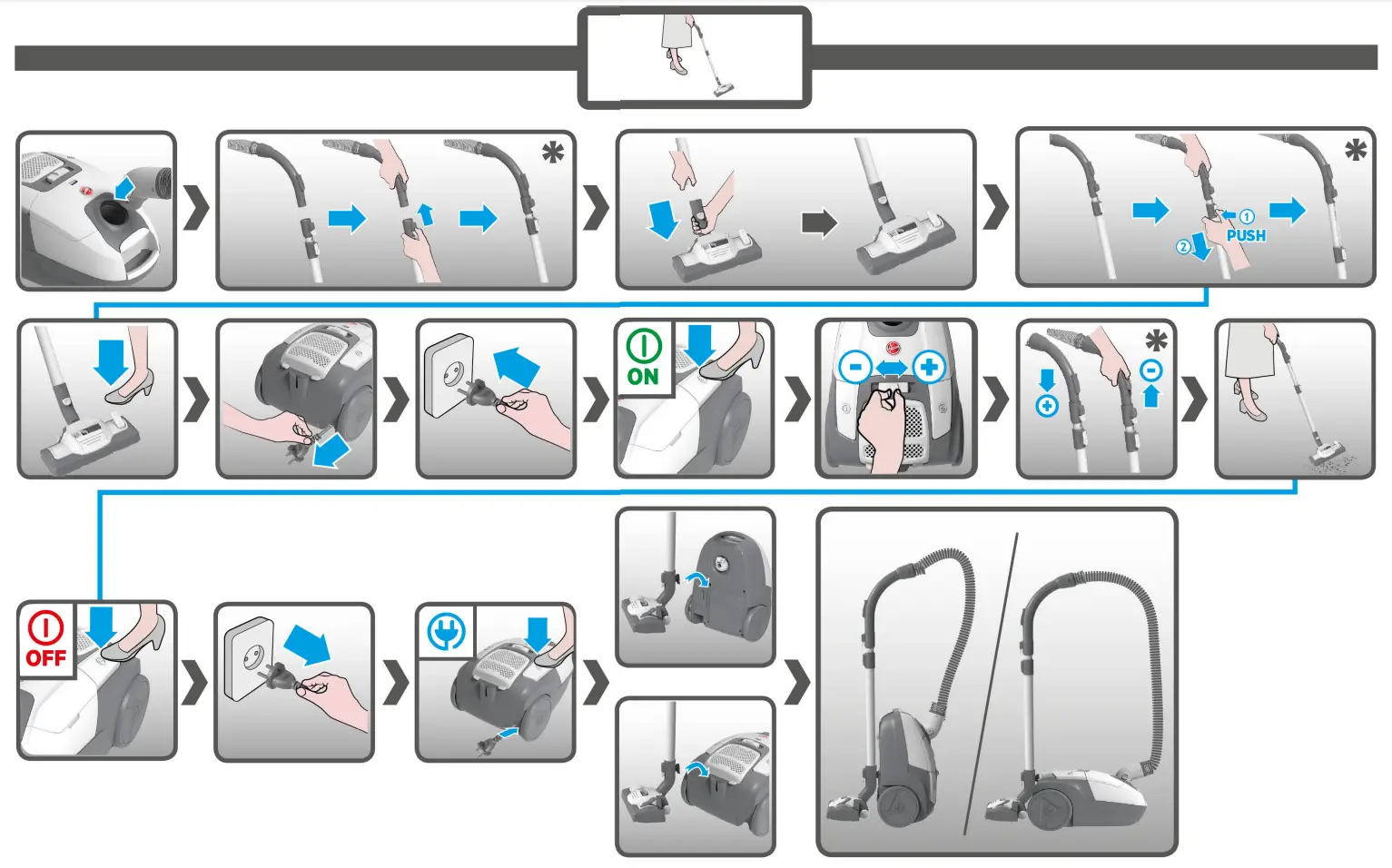 *

*

① PUSH ②

ON

*

OFF