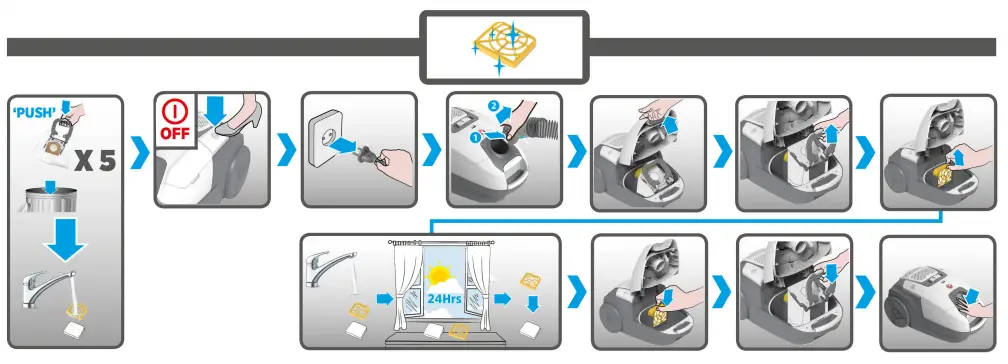 'PUSH'

X 5

OFF

1

2

24Hrs