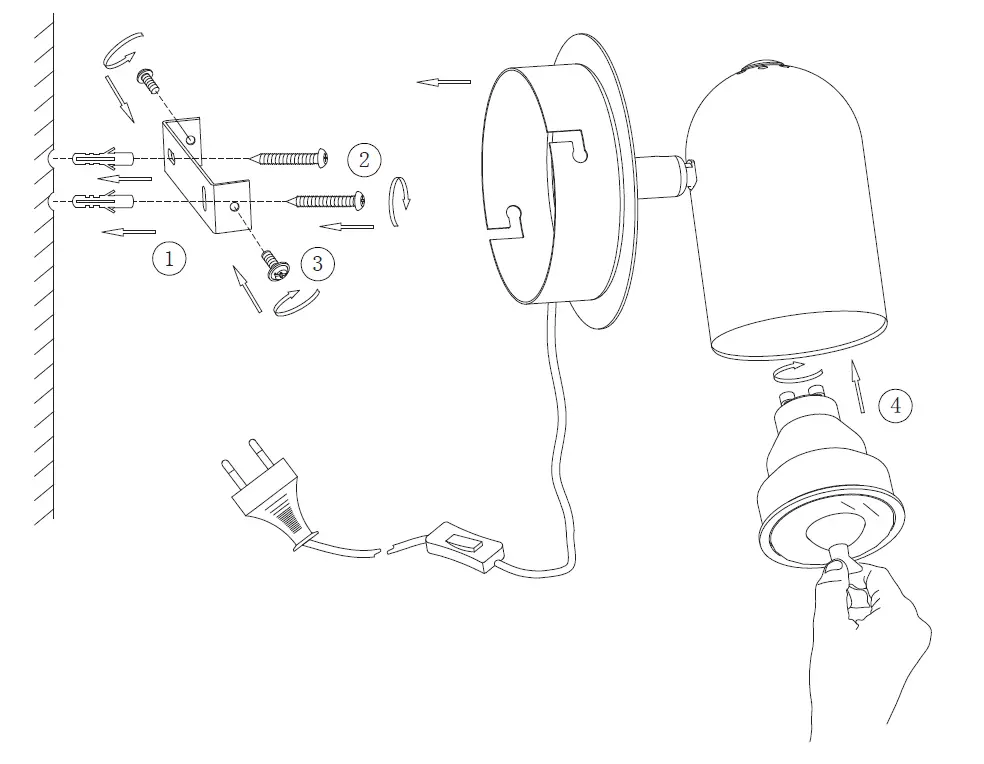 2

1

3

4