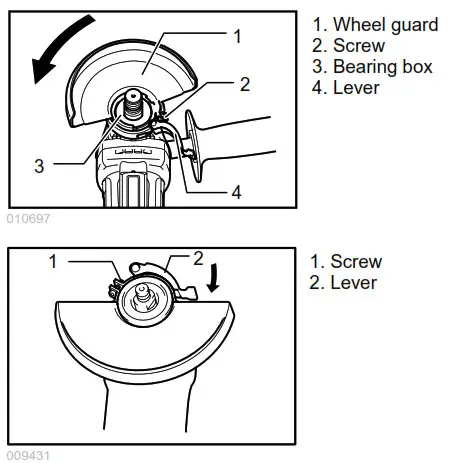 1
2
3
4

1. Wheel guard
2. Screw
3. Bearing box
4. Lever

010697

1
2

1. Screw
2. Lever

009431