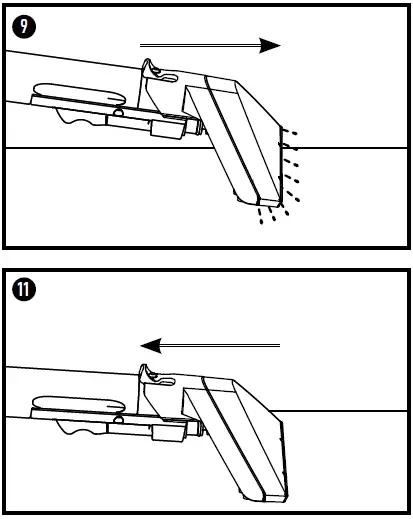 9

11