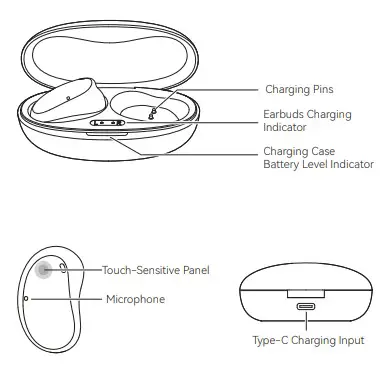 Charging Pins

Earbuds Charging Indicator

Charging Case Battery Level Indicator

Touch-Sensitive Panel

Microphone

Type-C Charging Input