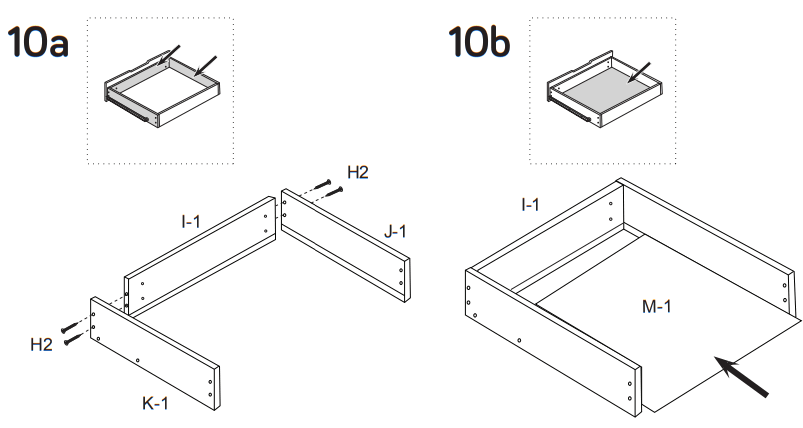 10a

H2

I-1

J-1

H2

K-1

10b

I-1

M-1