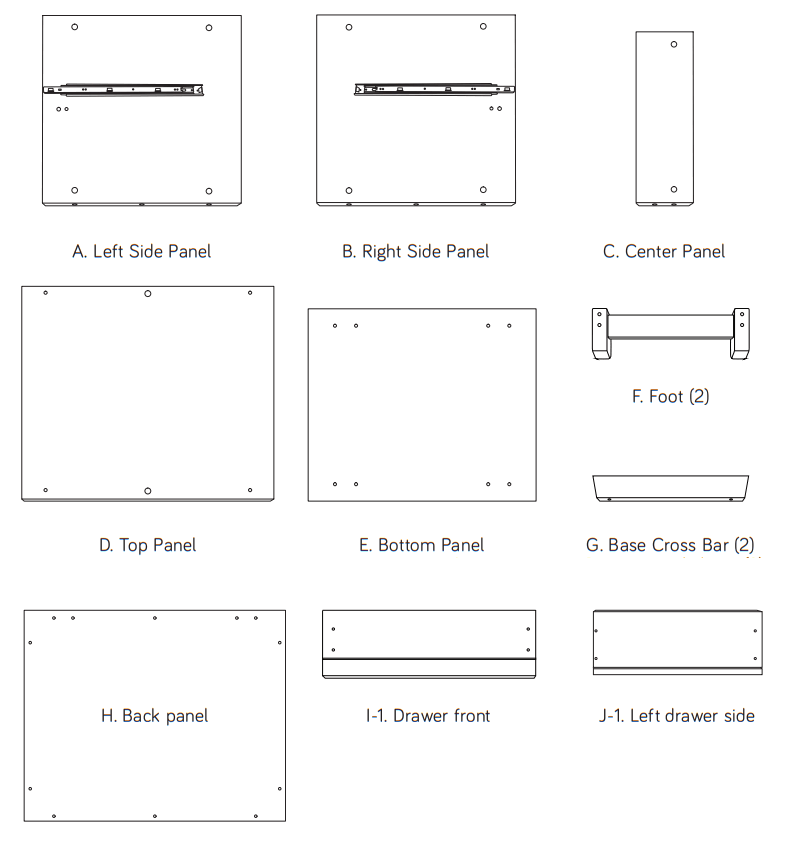 A. Left Side Panel

B. Right Side Panel

C. Center Panel

D. Top Panel

E. Bottom Panel

F. Foot (2)

G. Base Cross Bar (2)

H. Back panel

I-1. Drawer front

J-1. Left drawer side