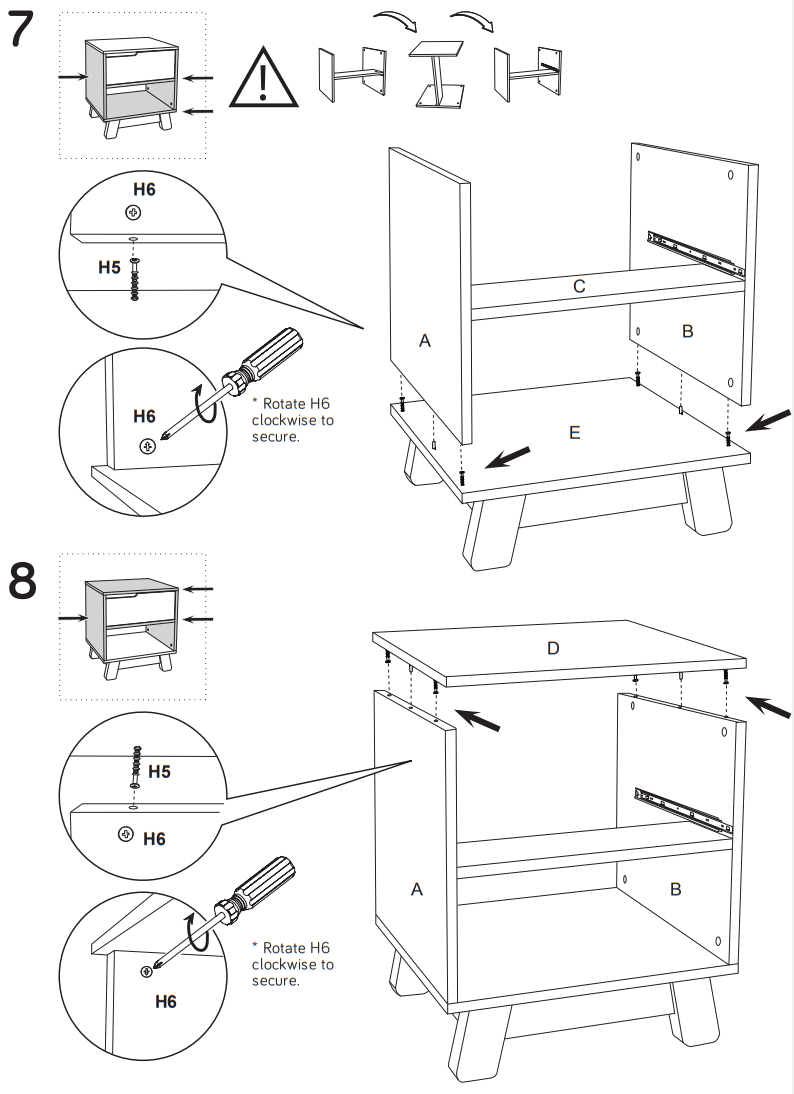 7

H6

H5

H6

* Rotate H6 clockwise to secure.

A

C

B

E

8

H5

H6

H6

* Rotate H6 clockwise to secure.

D

A

B