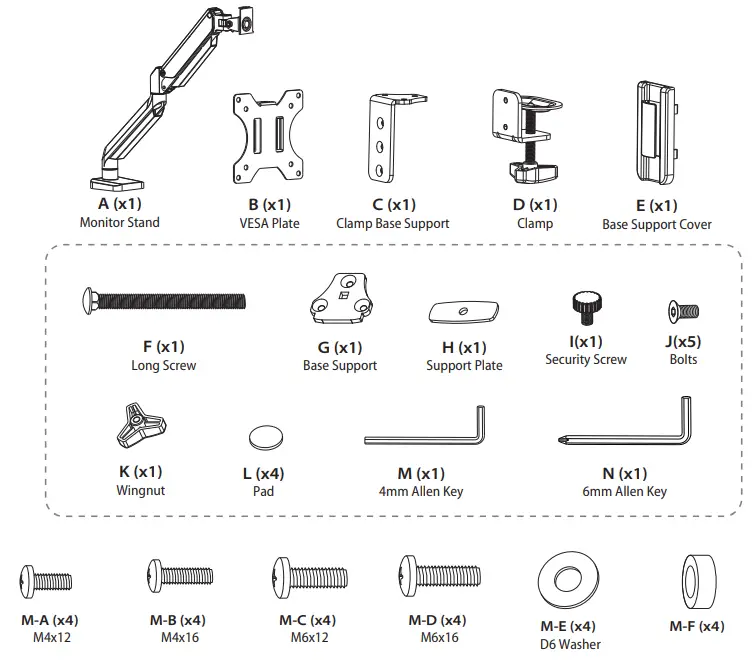 A (x1)
Monitor Stand

B (x1)
VESA Plate

C (x1)
Clamp Base Support

D (x1)
Clamp

E (x1)
Base Support Cover

F (x1)
Long Screw

G (x1)
Base Support

H (x1)
Support Plate

I(x1)
Security Screw

J(x5)
Bolts

K (x1)
Wingnut

L (x4)
Pad

M (x1)
4mm Allen Key

N (x1)
6mm Allen Key

M-A (x4)
M4x12

M-B (x4)
M4x16

M-C (x4)
M6x12

M-D (x4)
M6x16

M-E (x4)
D6 Washer

M-F (x4)