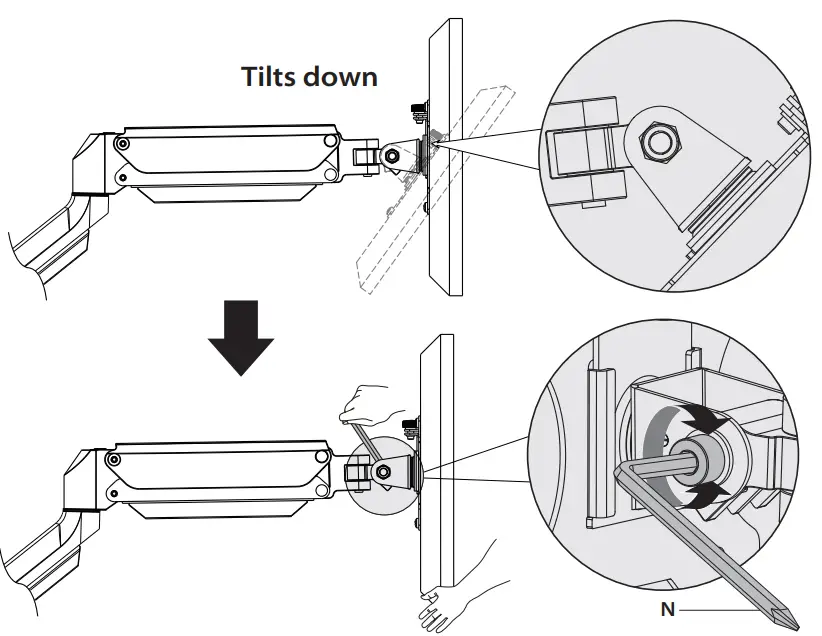 Tilts down

N