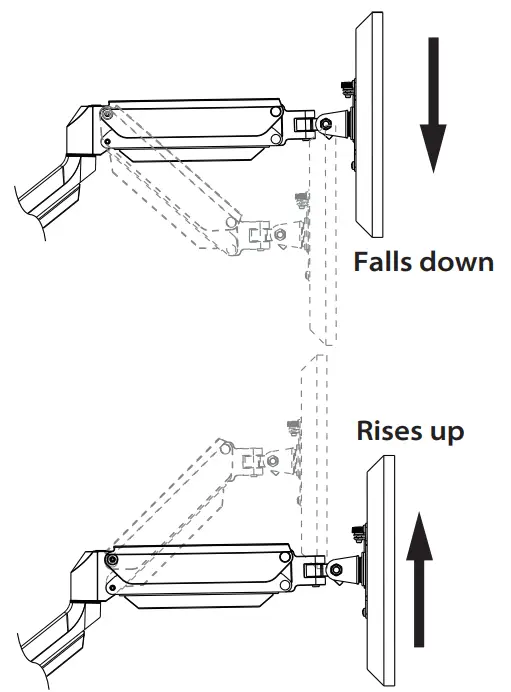 Falls down

Rises up