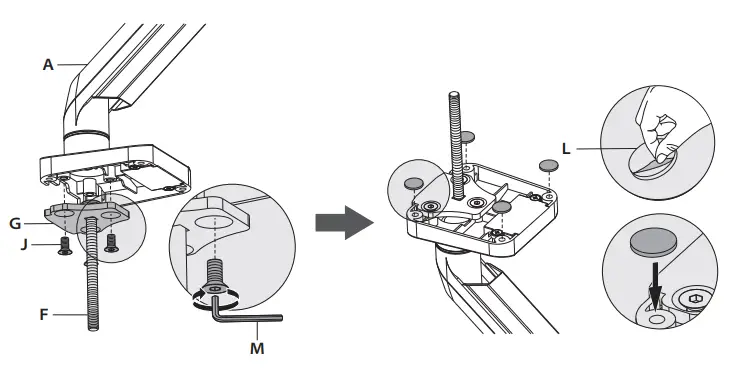 A
G
J
F
M
L