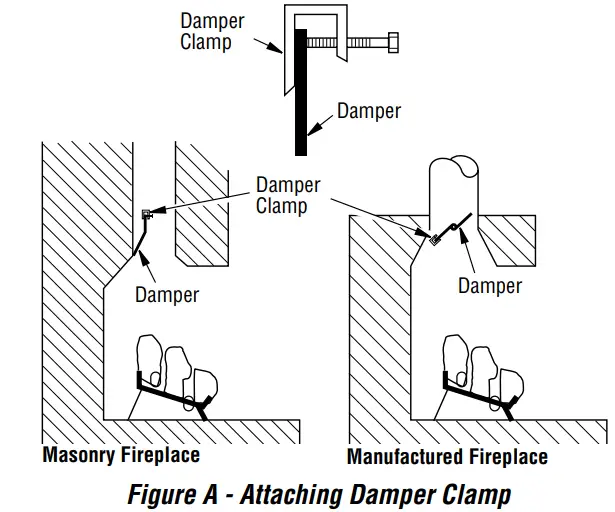 Damper Clamp

Damper

Damper Clamp

Damper

Damper

Masonry Fireplace

Manufactured Fireplace

Figure A - Attaching Damper Clamp