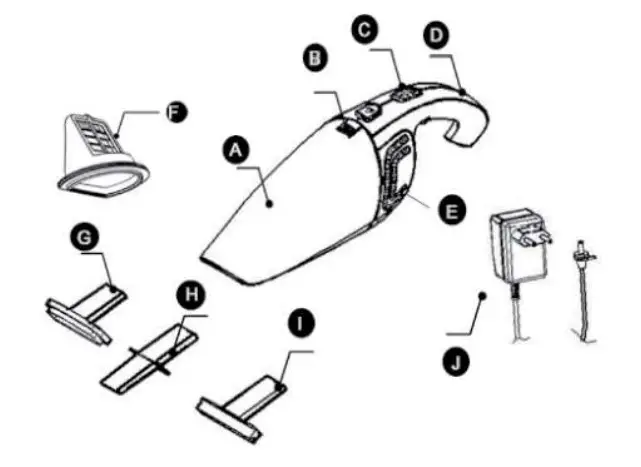 C
D
B
F
A
E
G
H
I
J