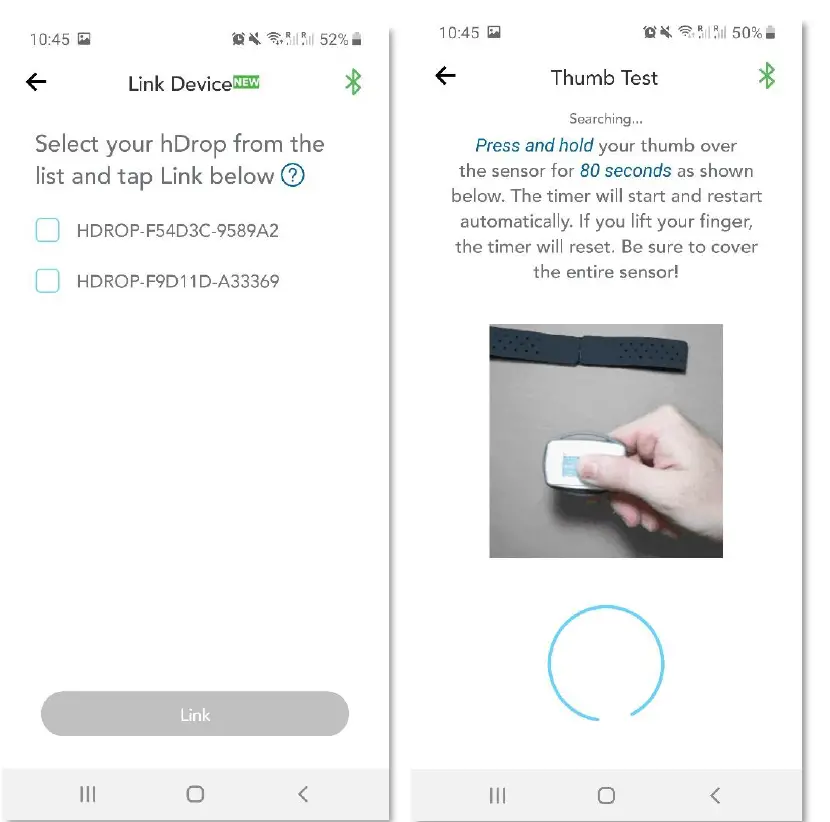 10:45 52%

Link Device NEW

Select your hDrop from the list and tap Link below ?

HDROP-F54D3C-9589A2

HDROP-F9D11D-A33369

Link

10:45 50%

Thumb Test

Searching...

Press and hold your thumb over the sensor for 80 seconds as shown below. The timer will start and restart automatically. If you lift your finger, the timer will reset. Be sure to cover the entire sensor!