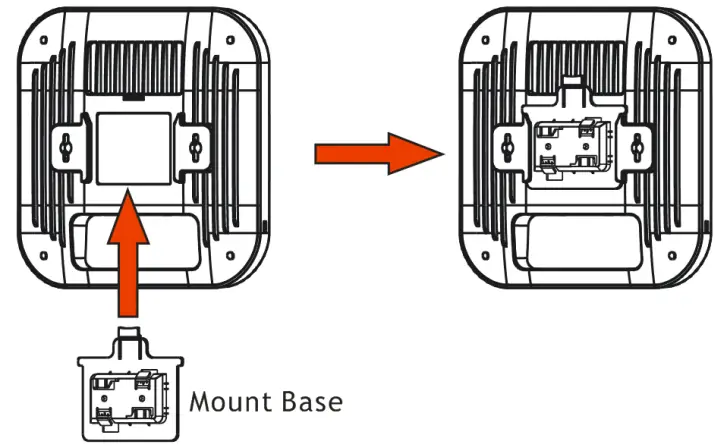 Mount Base