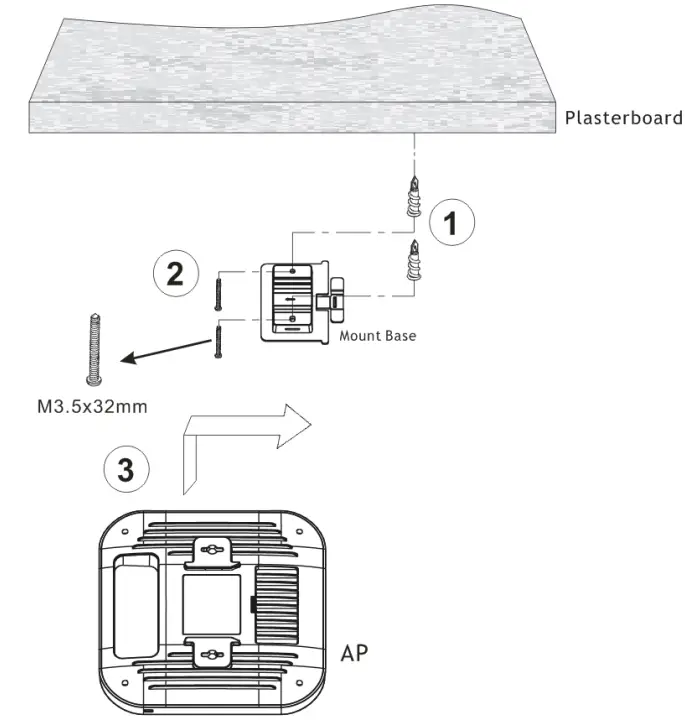 Plasterboard

1

2

Mount Base

M3.5x32mm

3

AP