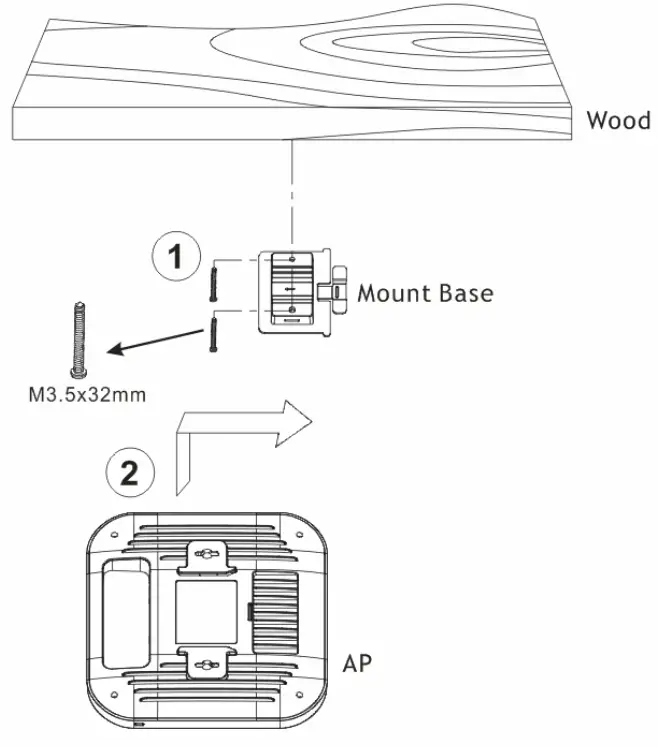 Wood

1

Mount Base

M3.5x32mm

2

AP