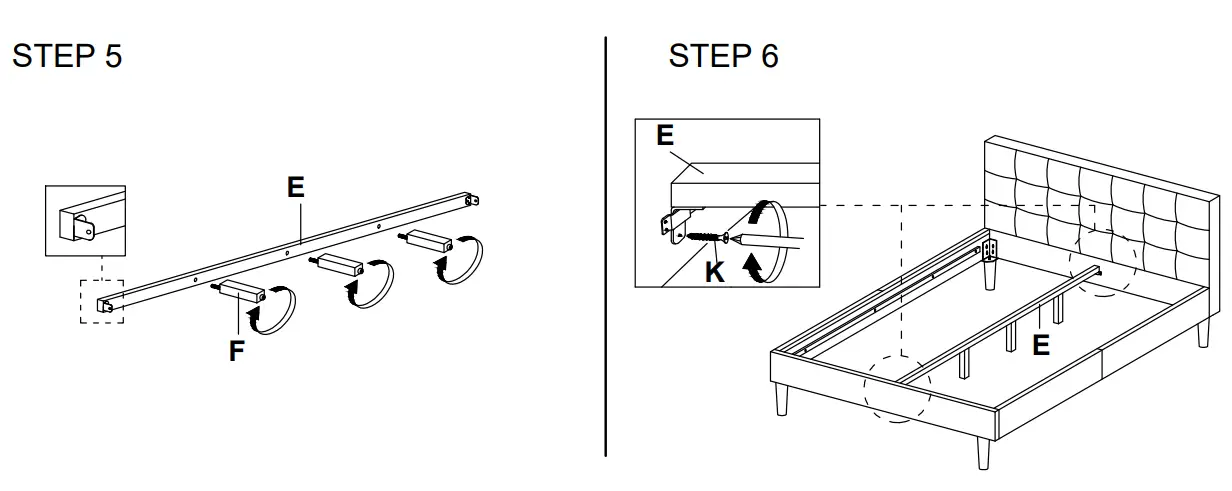 STEP 5

E

F

STEP 6

E

K

E