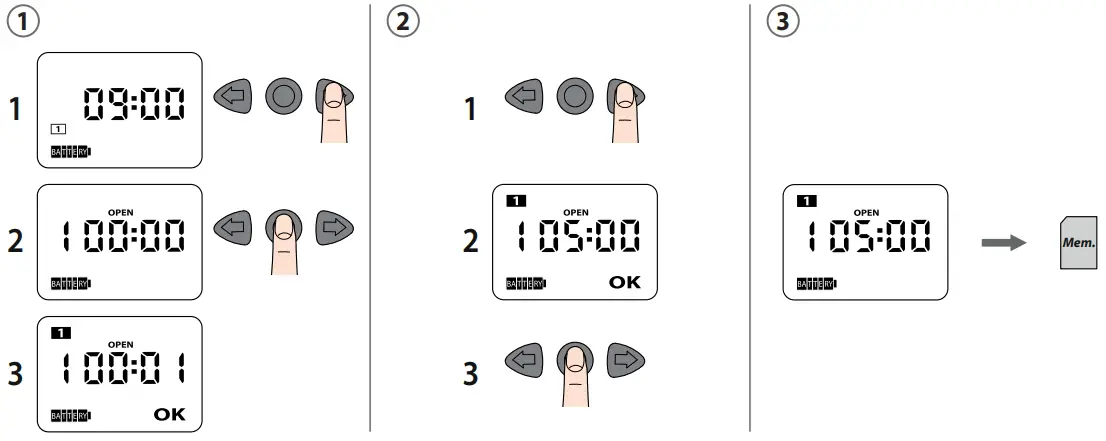 ①

1

09:00

1

BATTERY

2

OPEN

1 00:00

BATTERY

3

1

OPEN

1 00:01

BATTERY

OK

②

1

2

1

OPEN

1 05:00

BATTERY

OK

3

③

1

OPEN

1 05:00

BATTERY

Mem.