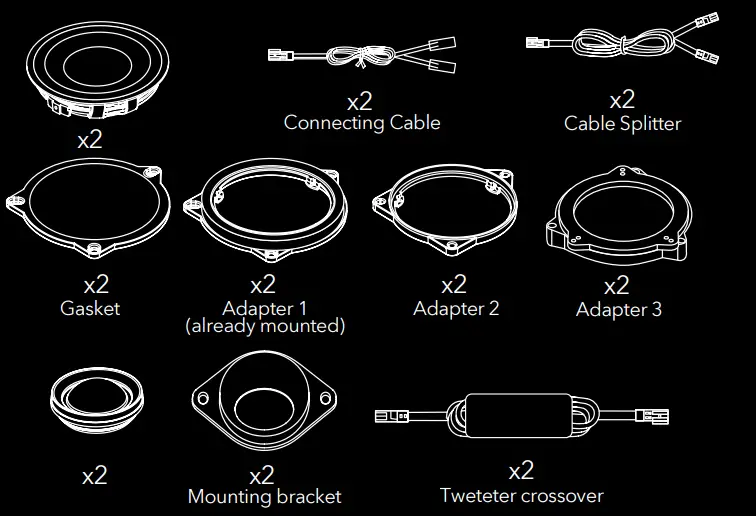 x2

x2
Connecting Cable

x2
Cable Splitter

x2
Gasket

x2
Adapter 1
(already mounted)

x2
Adapter 2

x2
Adapter 3

x2

x2
Mounting bracket

x2
Tweteter crossover