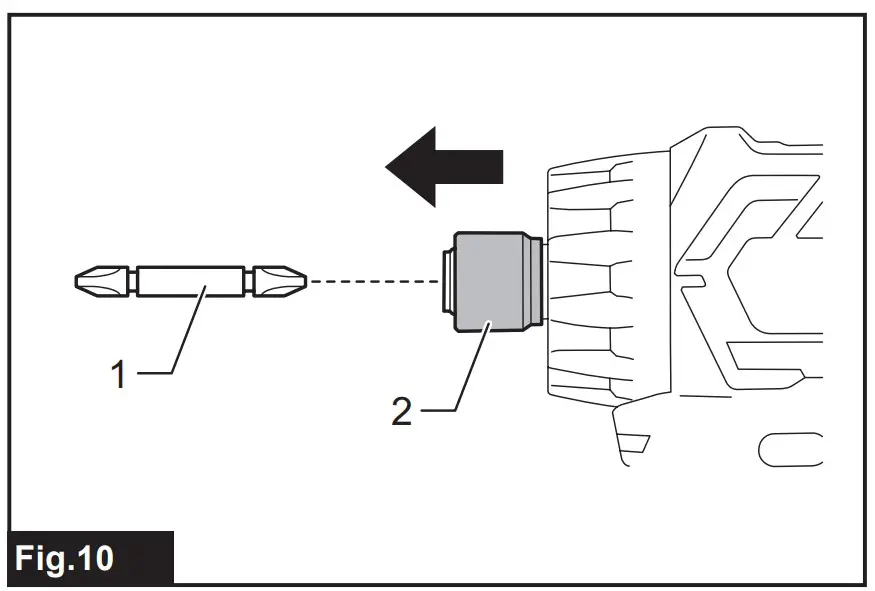 1
2
Fig.10