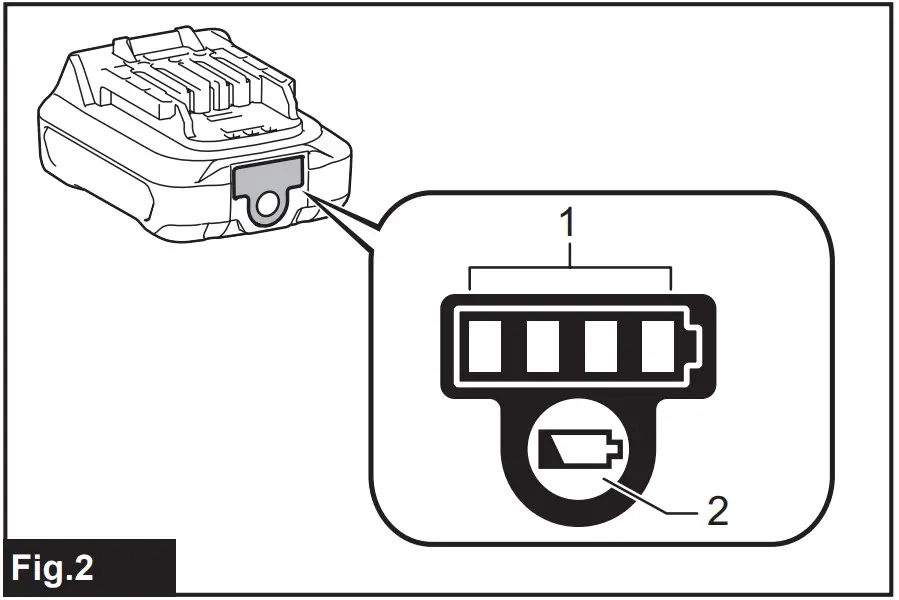 1
2
Fig.2