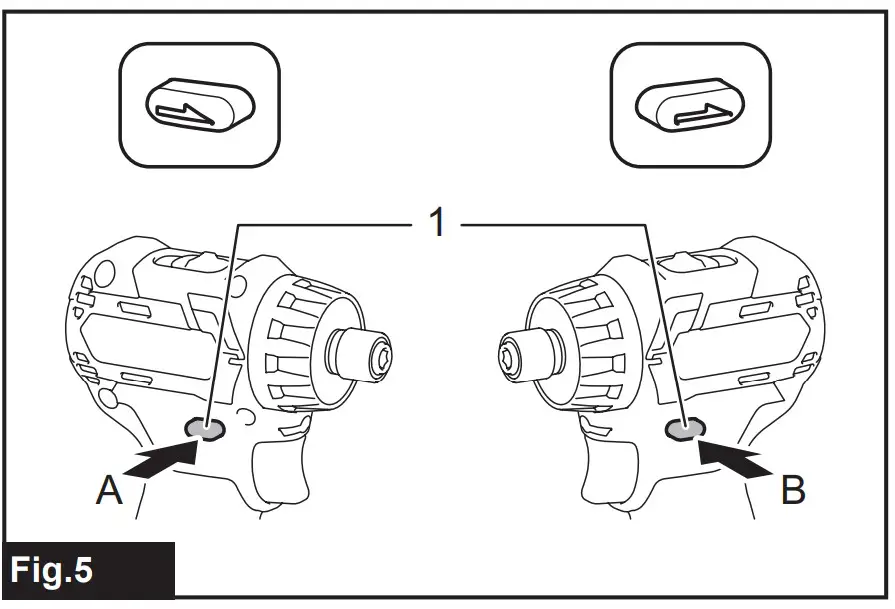 1

A

B

Fig.5