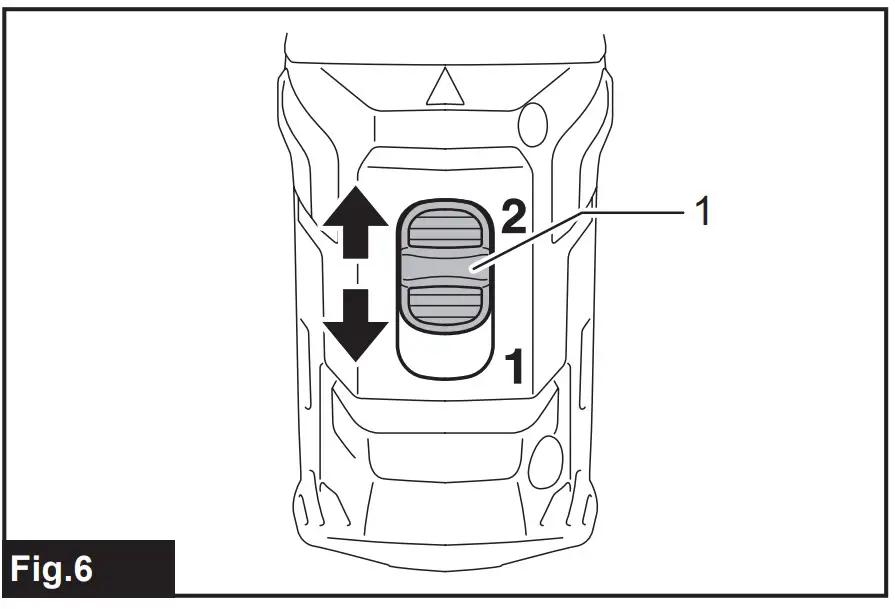 2
1
1
Fig.6