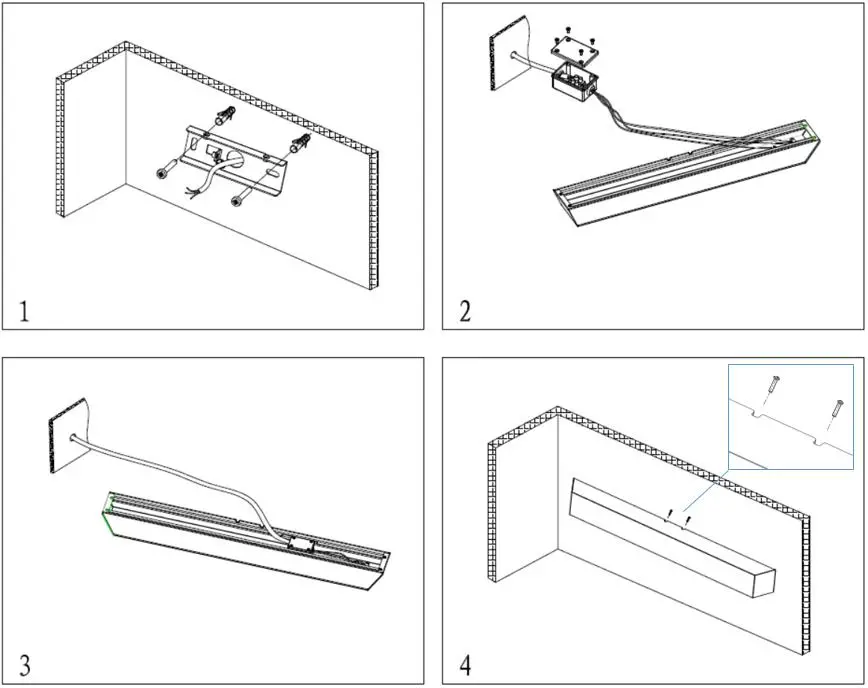 1

2

3

4