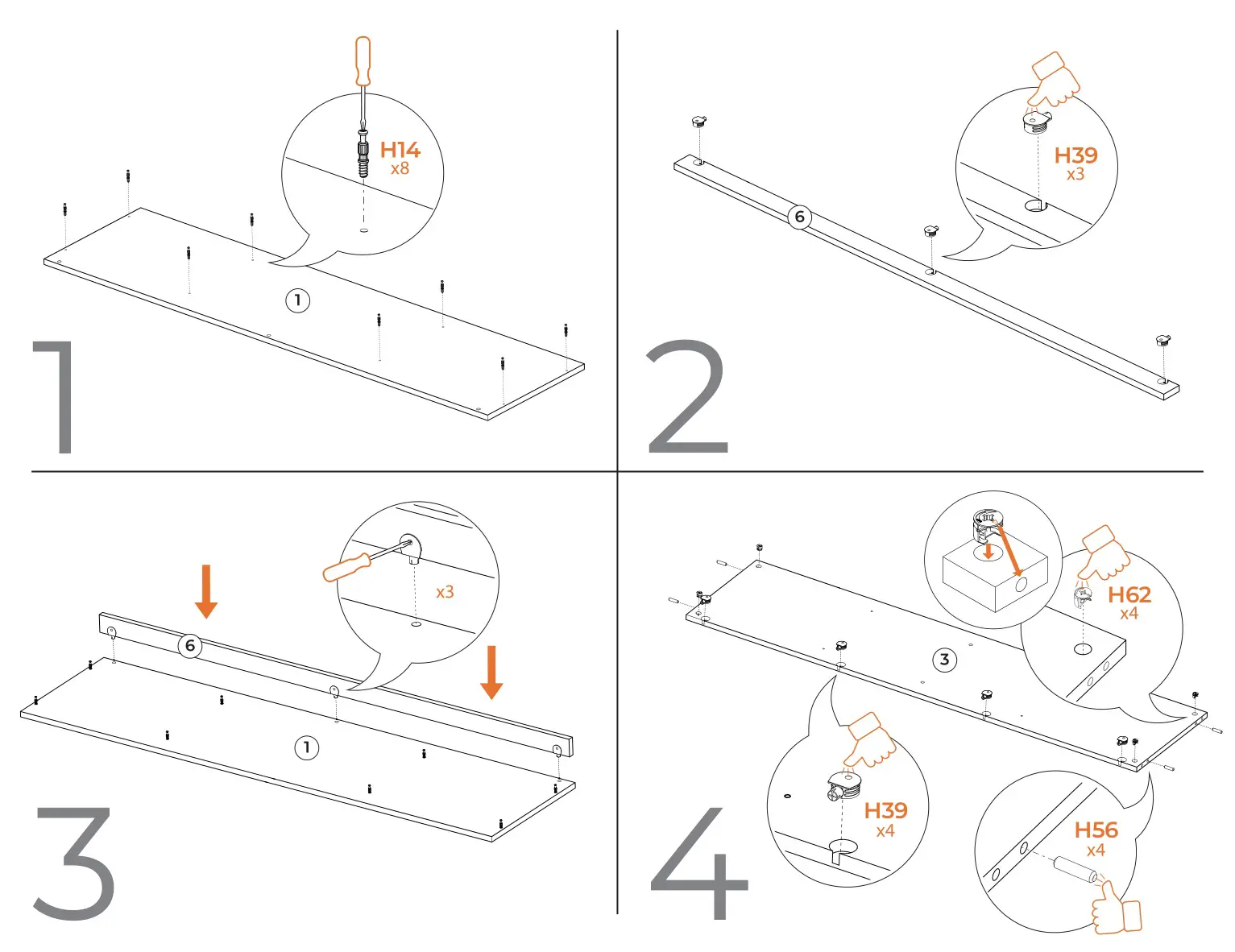 H14
x8

1

1

H39
x3

6

2

x3

6

1

3

H62
x4

3

H39
x4

H56
x4

4