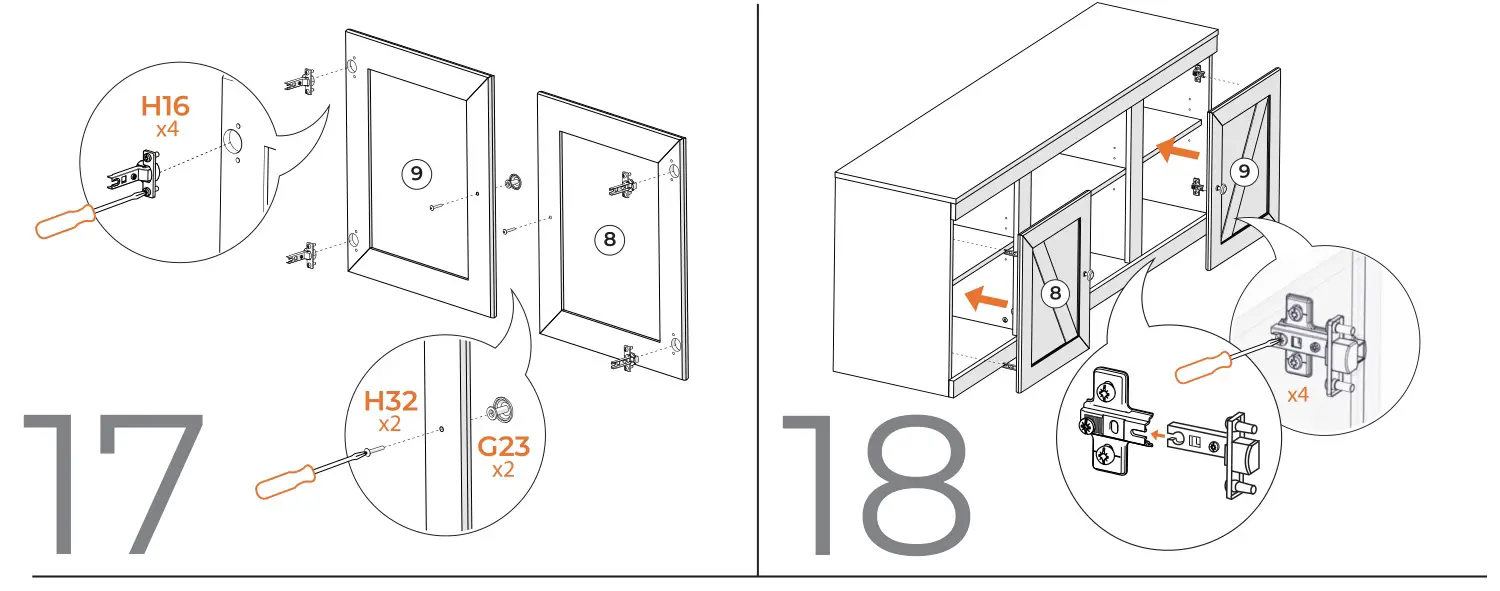 H16
x4

9

8

H32
x2

G23
x2

17

9

8

x4

18