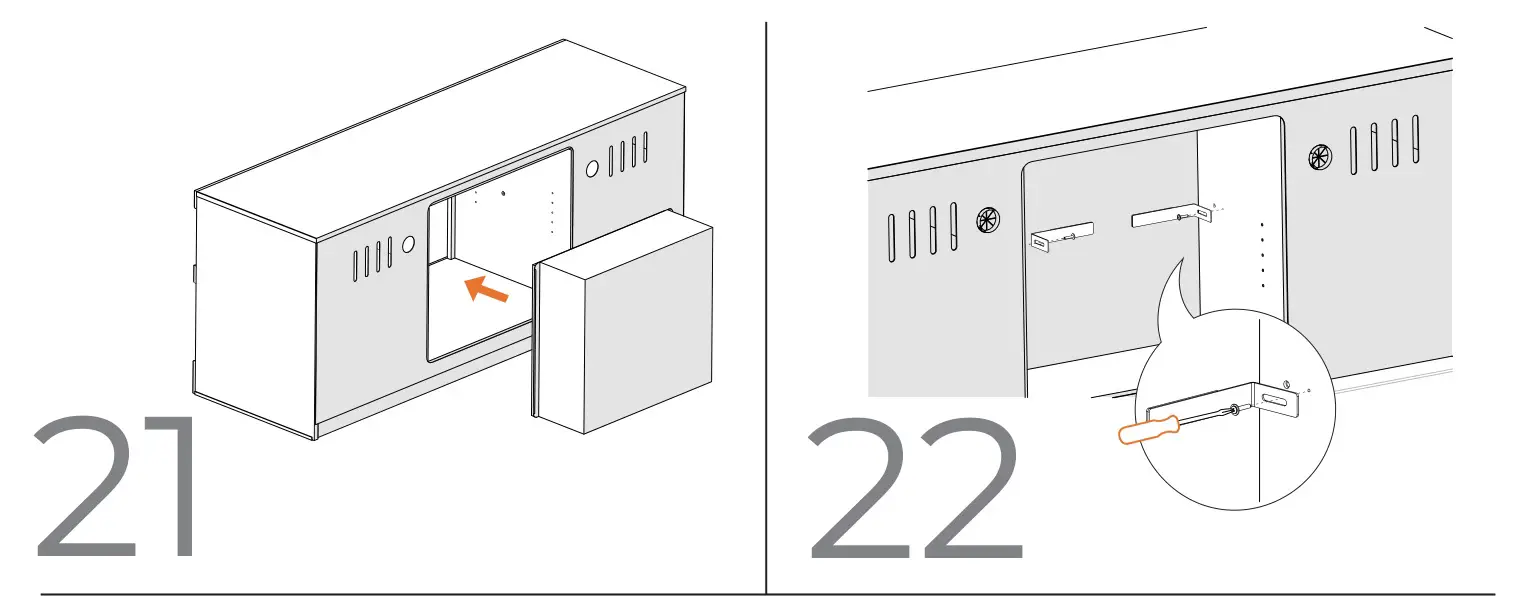 21

22