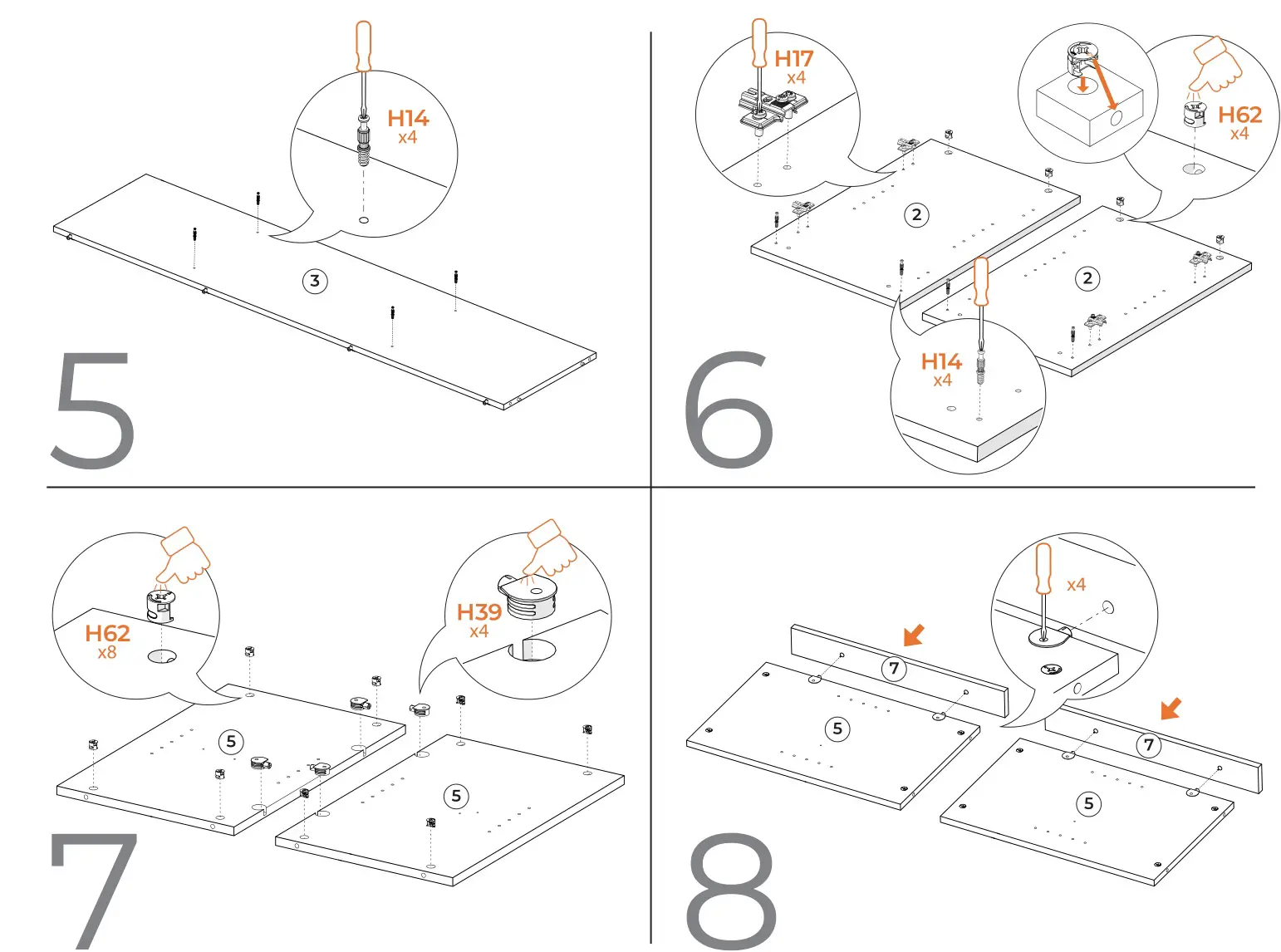 H14
x4

3

5

H17
x4

H62
x4

2

2

H14
x4

6

H62
x8

H39
x4

5

5

7

x4

7

5

7

5

8