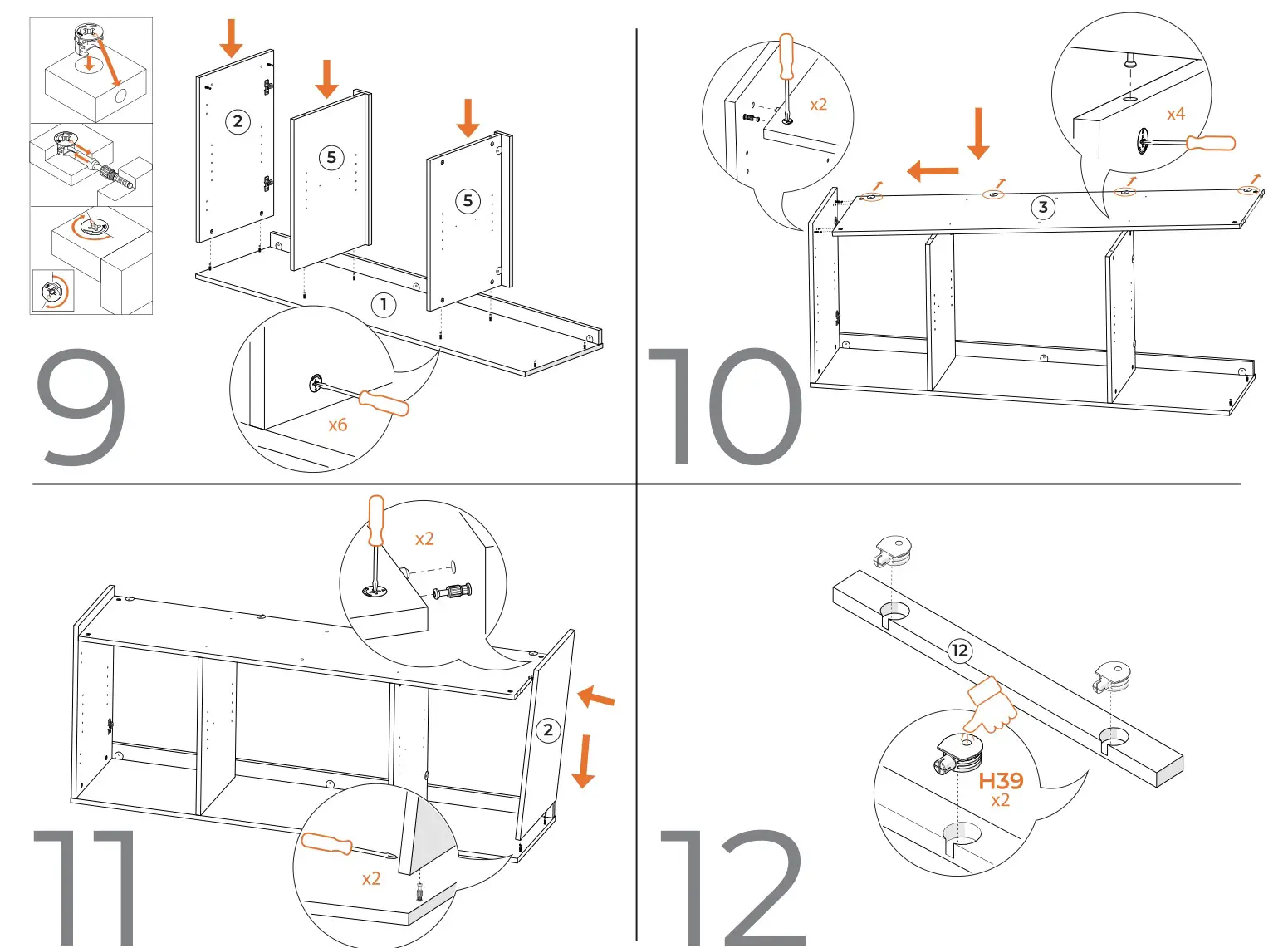 2
5
5
1
x6
9

x2
x4
3
10

x2
2
x2
11

12
H39
x2
12