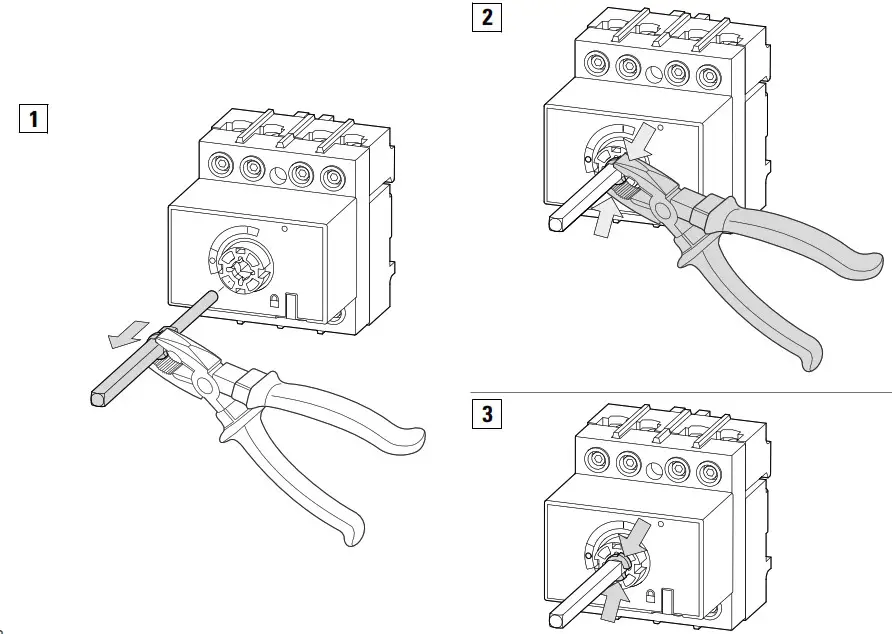 1

2

3