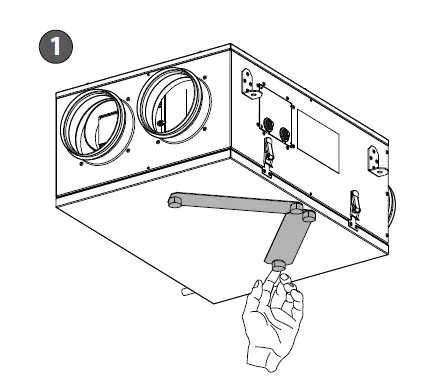 1