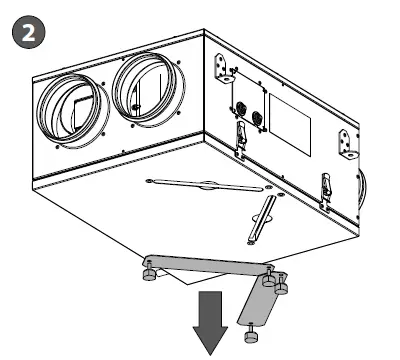 2