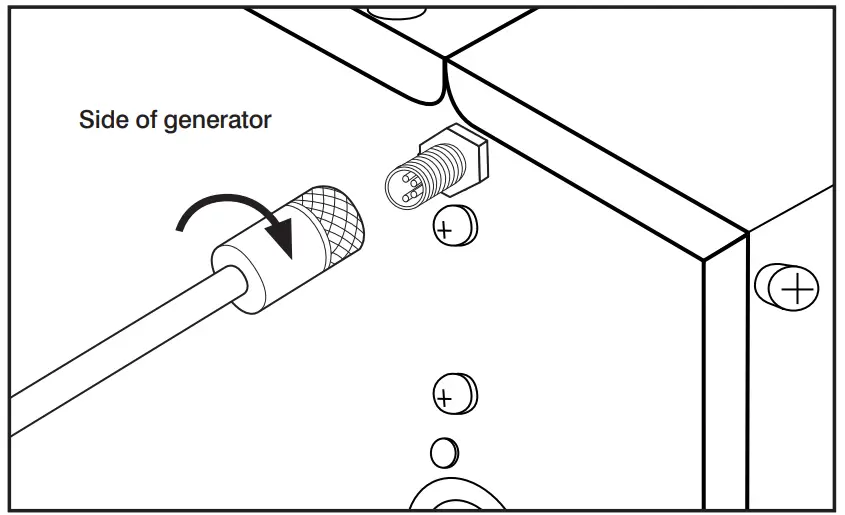 Side of generator