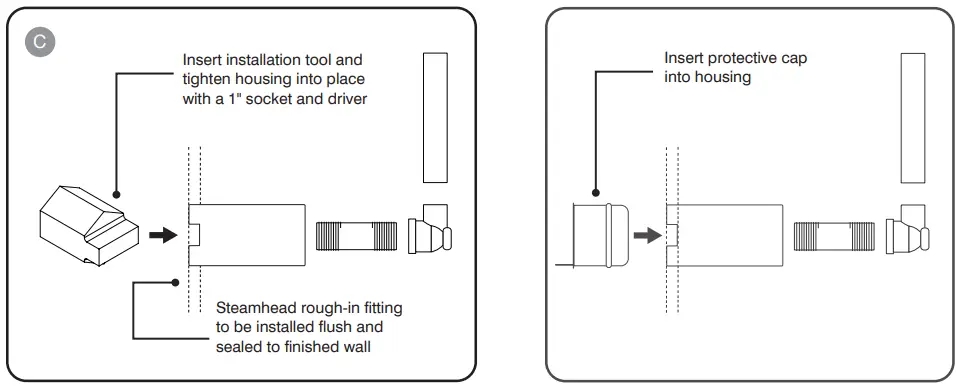 C

Insert installation tool and tighten housing into place with a 1" socket and driver

Steamhead rough-in fitting to be installed flush and sealed to finished wall

Insert protective cap into housing