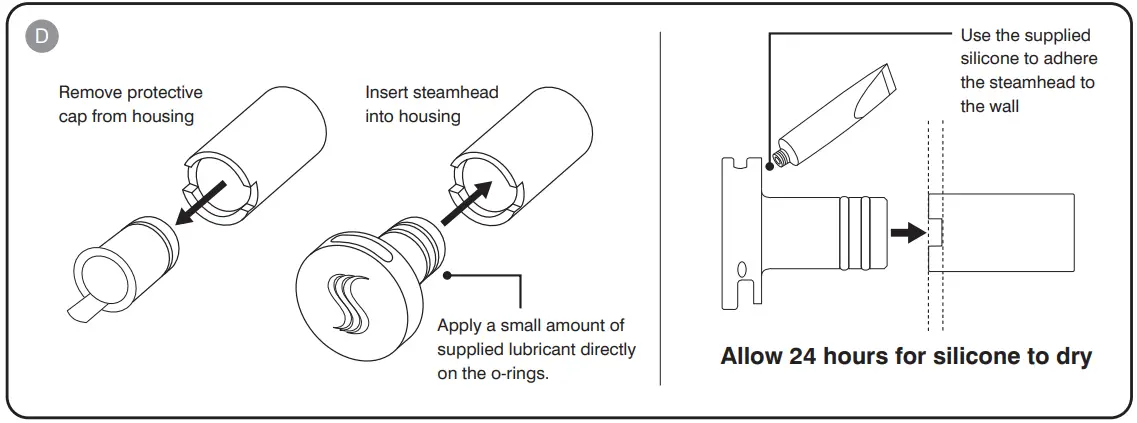 D

Remove protective cap from housing

Insert steamhead into housing

Apply a small amount of supplied lubricant directly on the o-rings.

Use the supplied silicone to adhere the steamhead to the wall

Allow 24 hours for silicone to dry