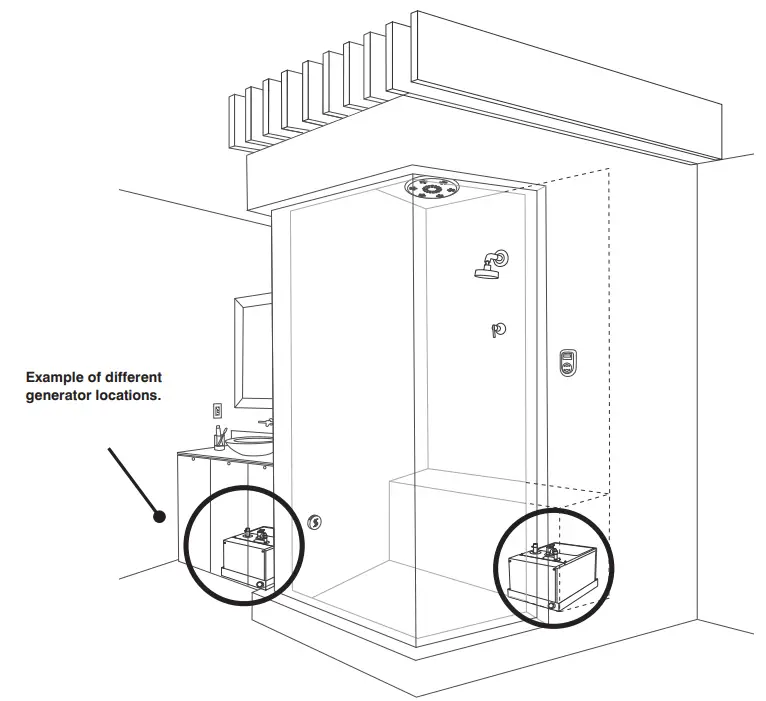 Example of different generator locations.