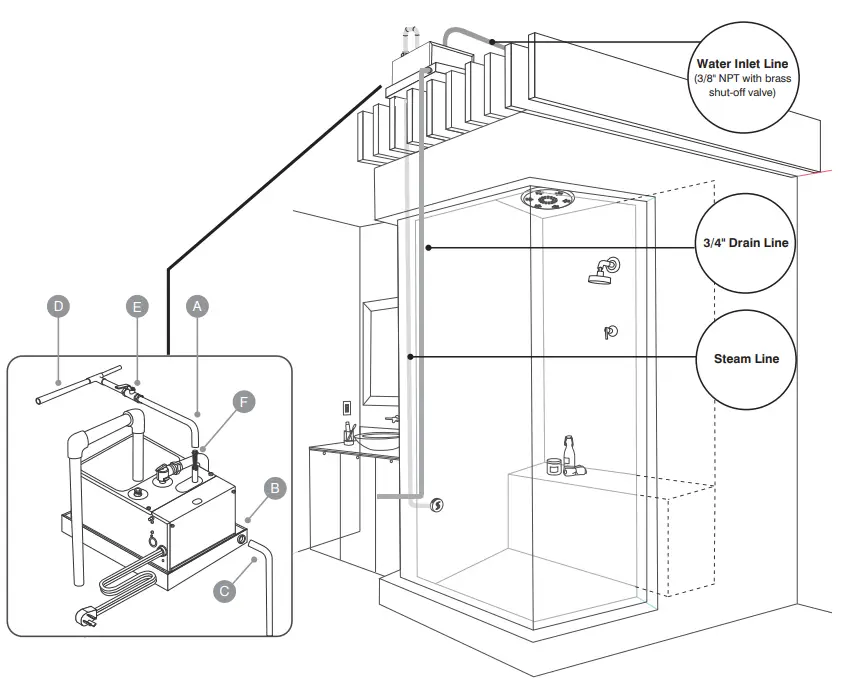 Water Inlet Line
(3/8" NPT with brass shut-off valve)

3/4" Drain Line

Steam Line

D
E
A
F
B
C