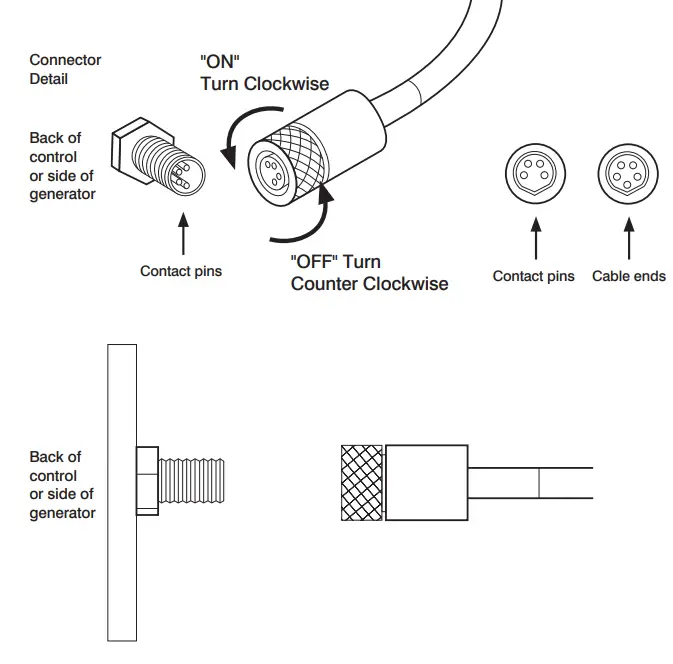 Connector Detail

"ON"
Turn Clockwise

Back of control or side of generator

Contact pins

"OFF" Turn
Counter Clockwise

Contact pins

Cable ends

Back of control or side of generator