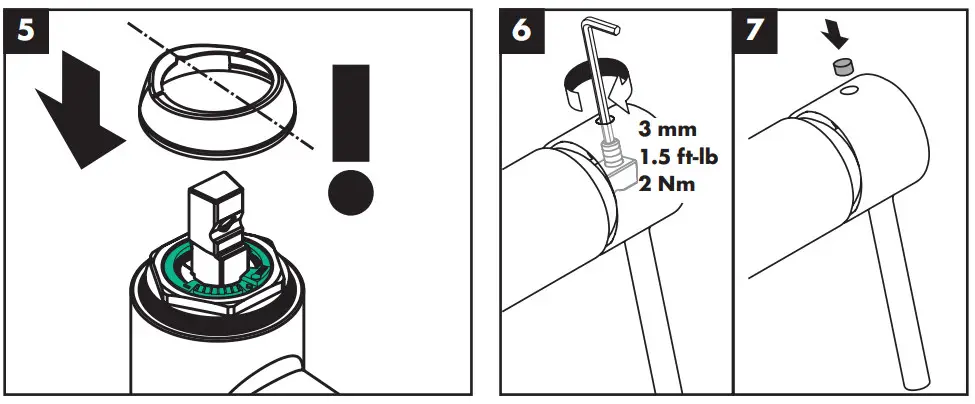 5

6

3 mm
1.5 ft-lb
2 Nm

7