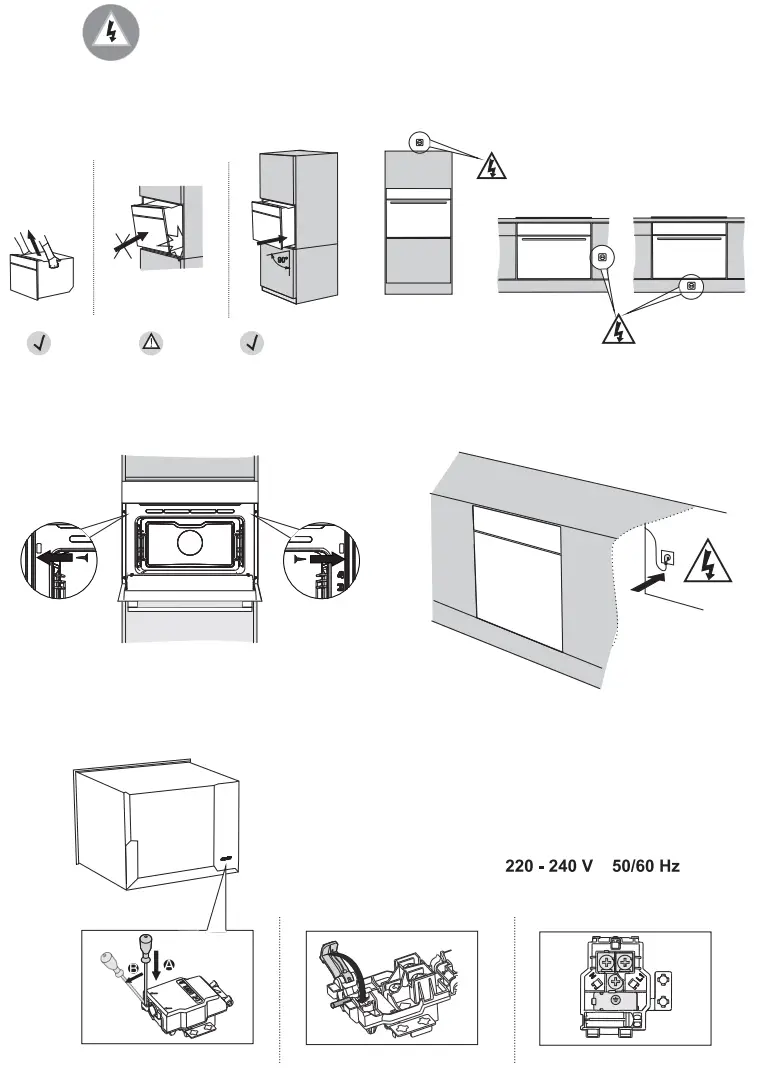 90°

220 - 240 V 50/60 Hz

B

A