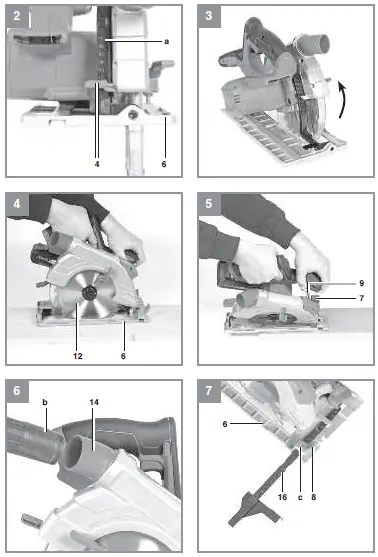 2
a
4
6

3

4
12
6

5
9
7

6
b
14

7
6
16
c
8