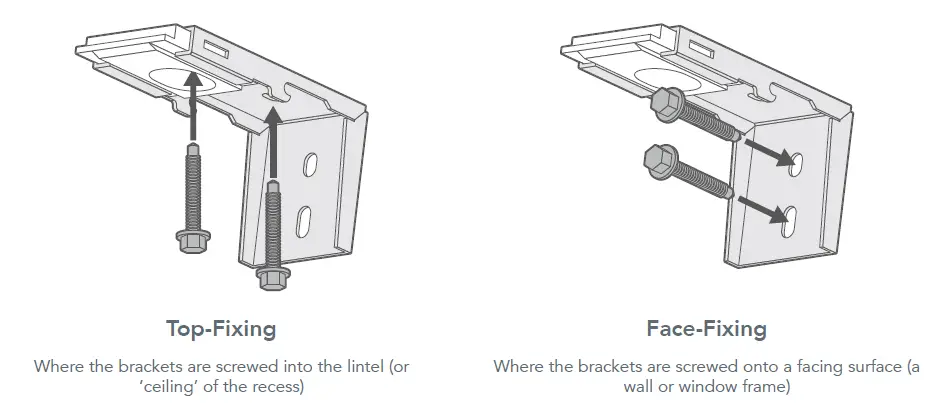 Top-Fixing

Where the brackets are screwed into the lintel (or 'ceiling' of the recess)

Face-Fixing

Where the brackets are screwed onto a facing surface (a wall or window frame)