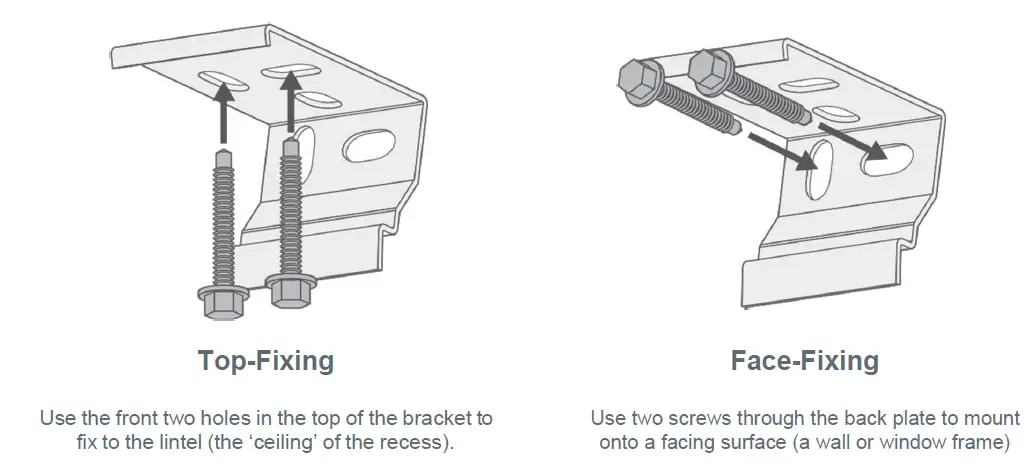 Top-Fixing

Use the front two holes in the top of the bracket to fix to the lintel (the ‘ceiling’ of the recess).

Face-Fixing

Use two screws through the back plate to mount onto a facing surface (a wall or window frame)