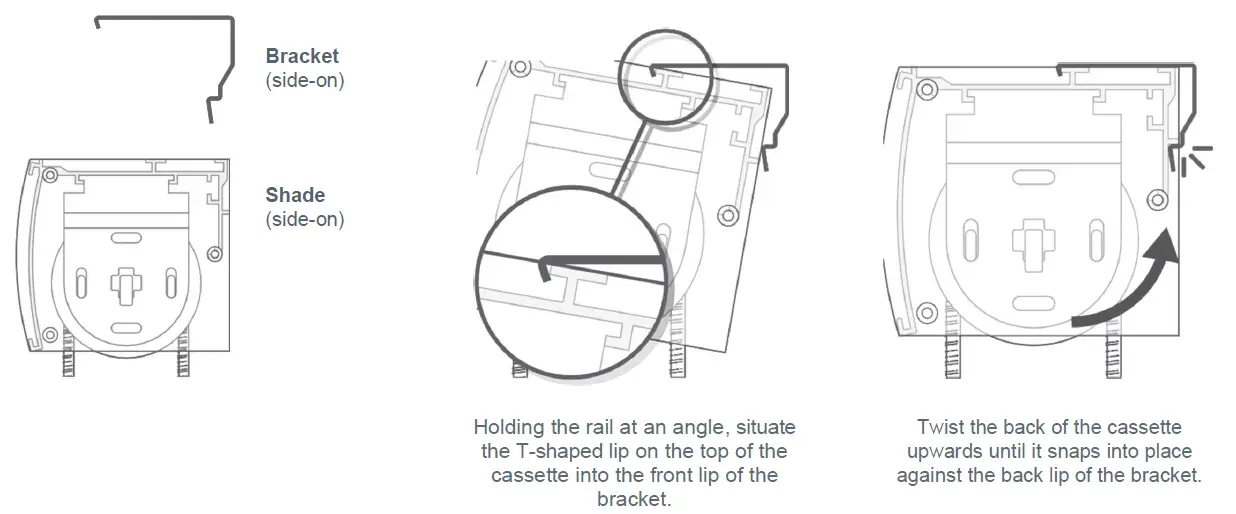 Bracket
(side-on)

Shade
(side-on)

Holding the rail at an angle, situate the T-shaped lip on the top of the cassette into the front lip of the bracket.

Twist the back of the cassette upwards until it snaps into place against the back lip of the bracket.