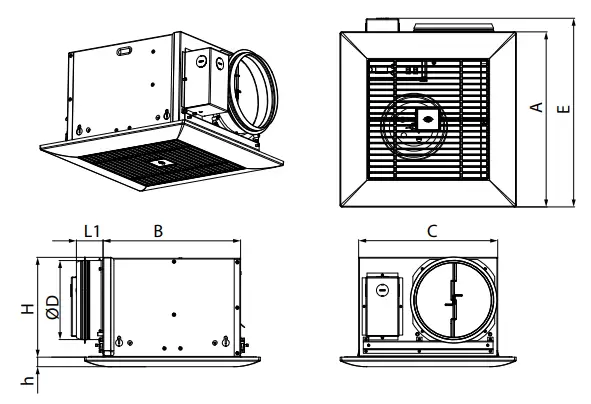 A
E
L1
B
C
H
ØD
h