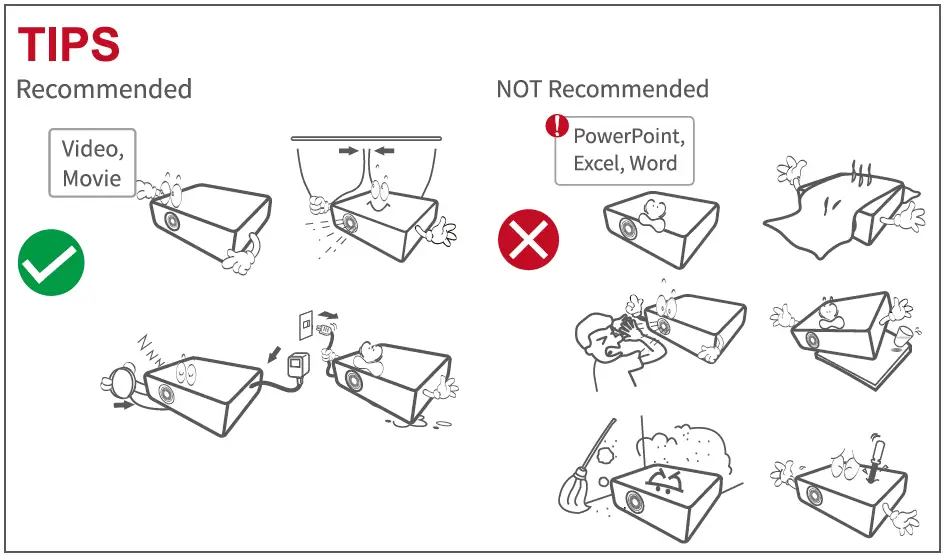 TIPS

Recommended

Video, Movie

NOT Recommended

PowerPoint, Excel, Word