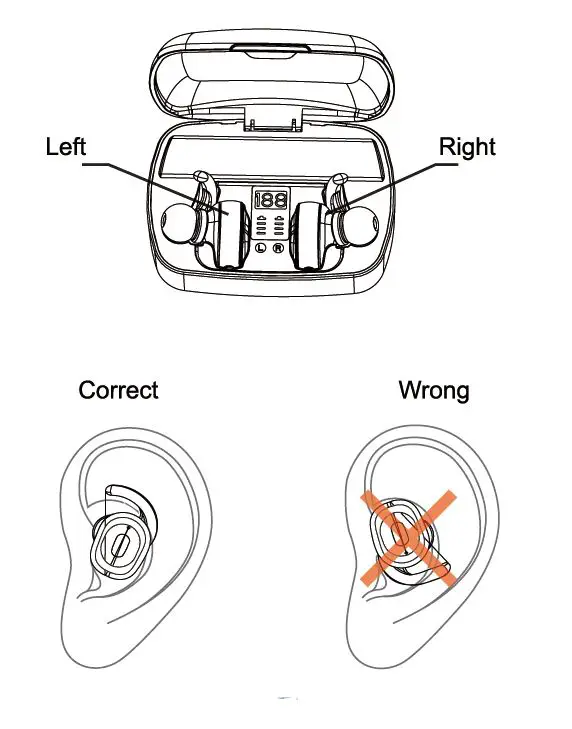 Left
Right
188
L R
Correct
Wrong